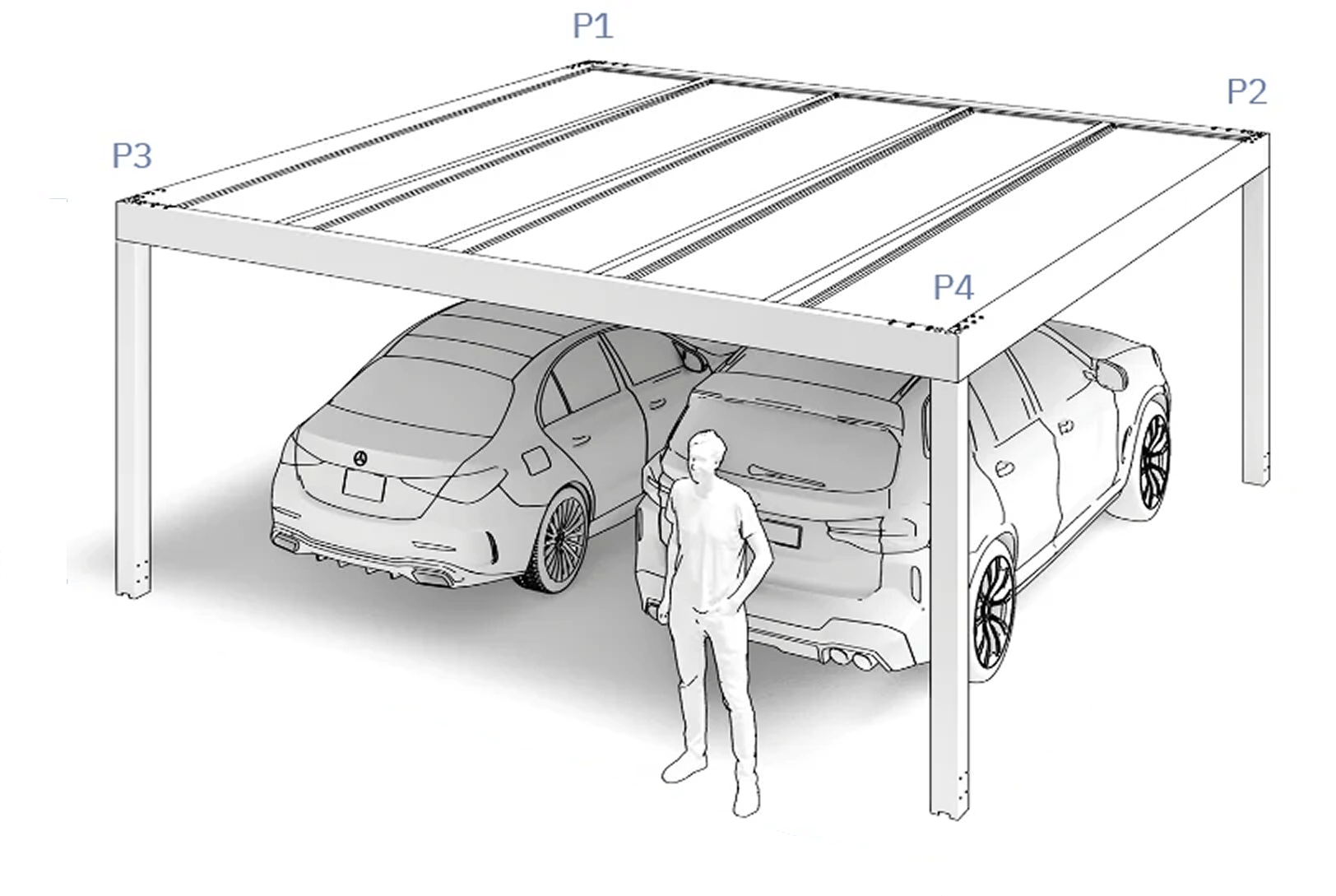 P1
P2
P3
P4